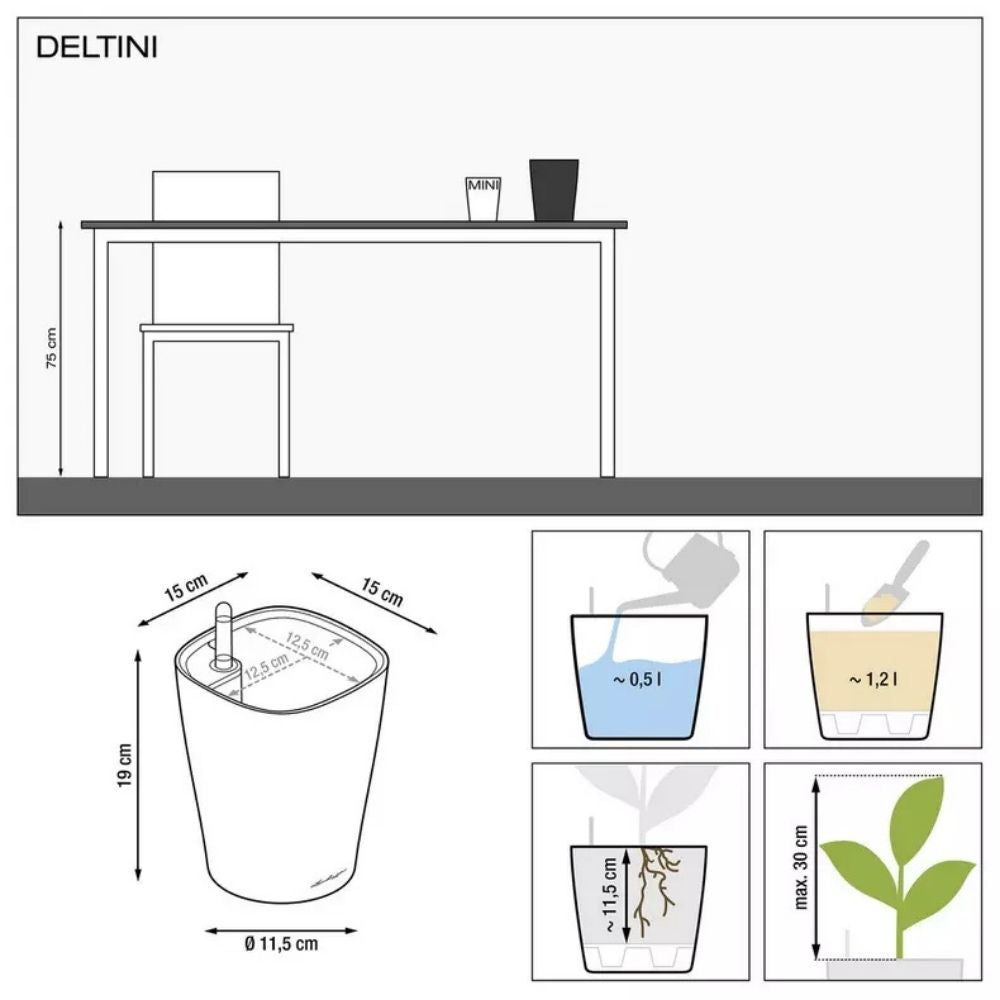 DELTINI

MINI

75 cm

15 cm

15 cm

12,5 cm

12,5 cm

19 cm

Ø 11,5 cm

~ 0,5 l

~ 1,2 l

~ 11,5 cm

max. 30 cm